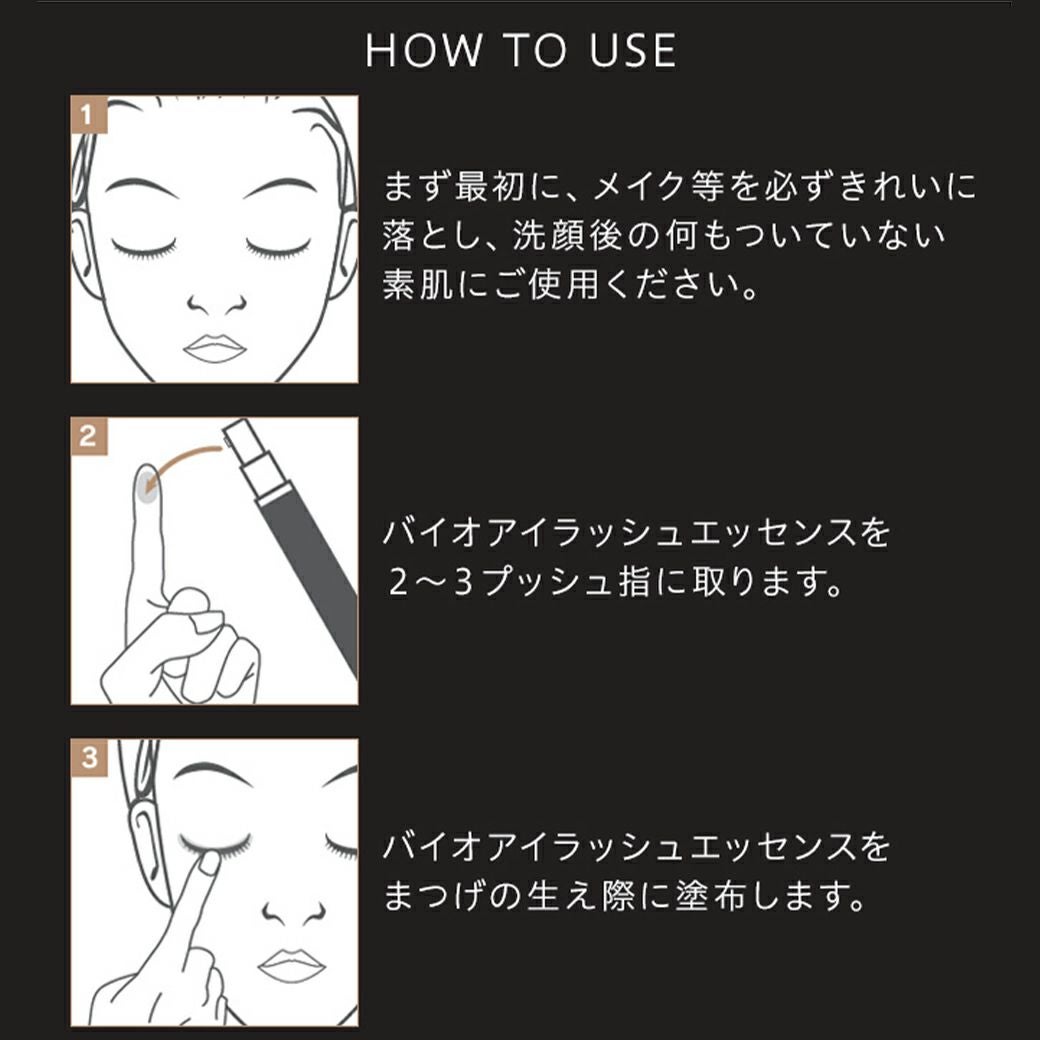 HOW TO USE

1

まず最初に、メイク等を必ずきれいに落とし、洗顔後の何もついていない素肌にご使用ください。

2

バイオアイラッシュエッセンスを２～３プッシュ指に取ります。

3

バイオアイラッシュエッセンスをまつげの生え際に塗布します。