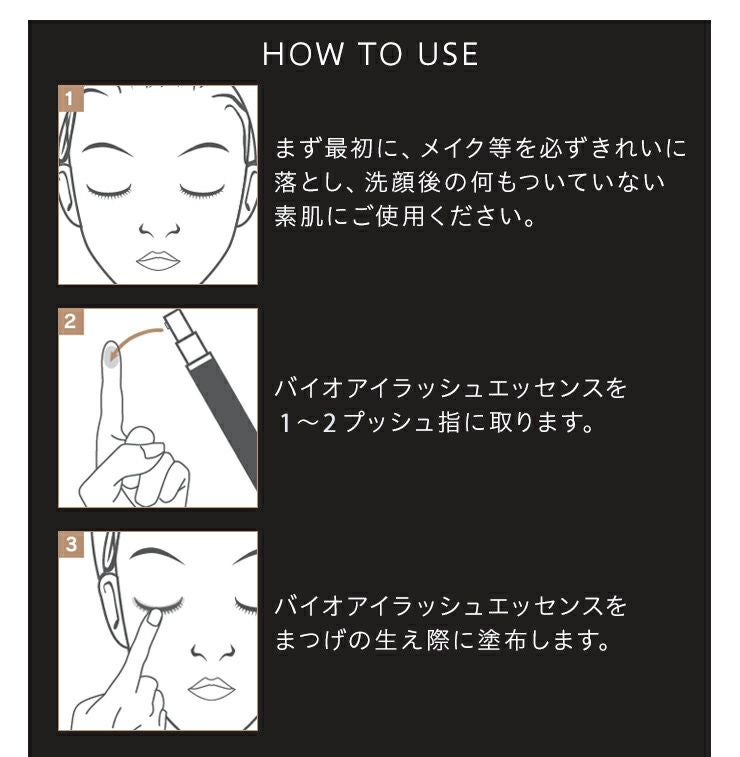 HOW TO USE

1

まず最初に、メイク等を必ずきれいに落とし、洗顔後の何もついていない素肌にご使用ください。

2

バイオアイラッシュエッセンスを1～2プッシュ指に取ります。

3

バイオアイラッシュエッセンスをまつげの生え際に塗布します。