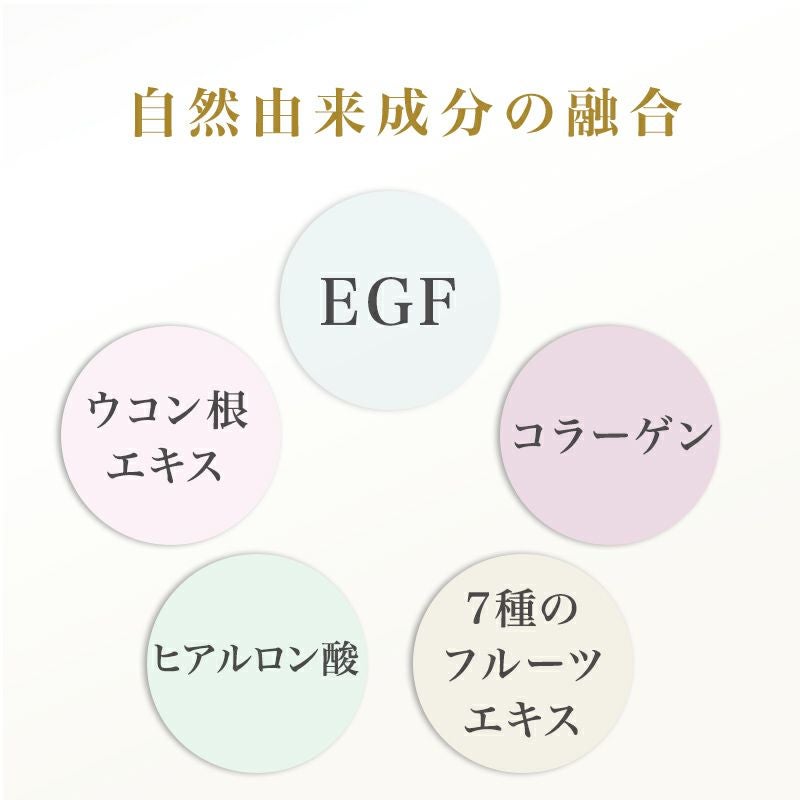 自然由来成分の融合

EGF

ウコン根
エキス

コラーゲン

ヒアルロン酸

7種の
フルーツ
エキス